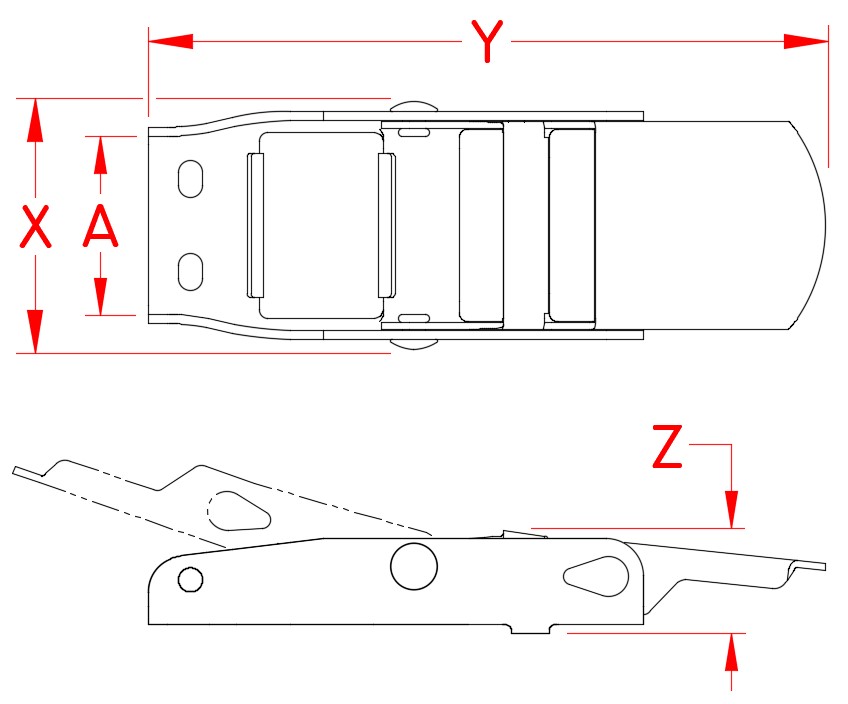 Y
X
A
Z